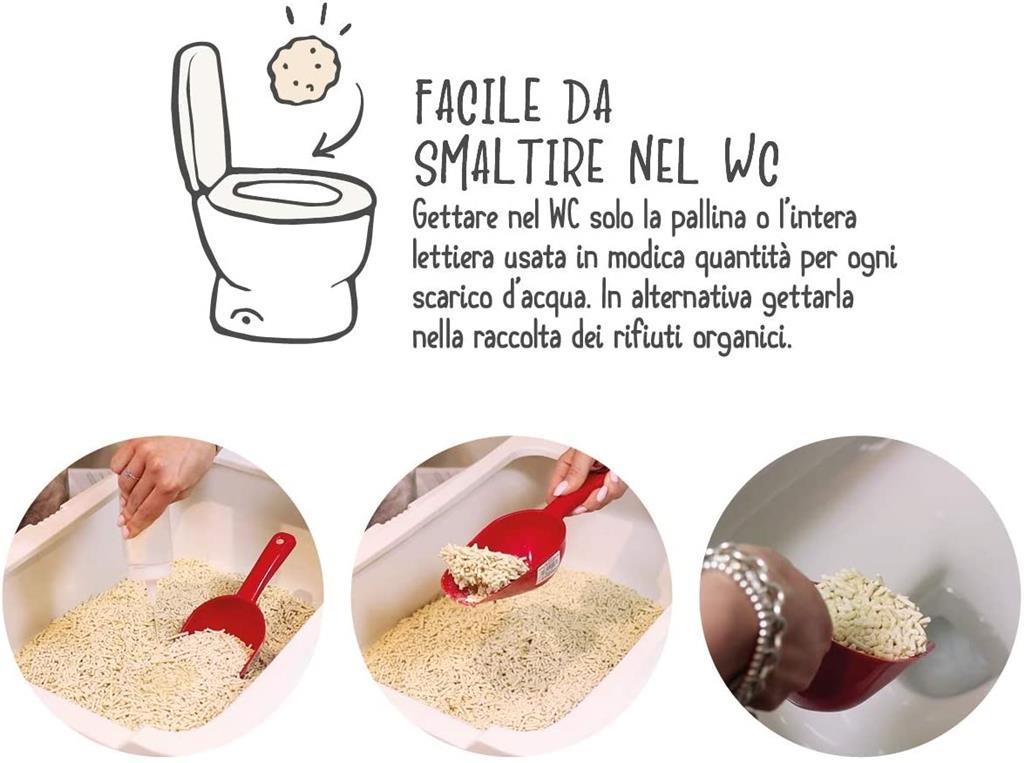 FACILE DA SMALTIRE NEL WC

Gettare nel WC solo la pallina o l'intera lettiera usata in modica quantità per ogni scarico d'acqua. In alternativa gettarla nella raccolta dei rifiuti organici.