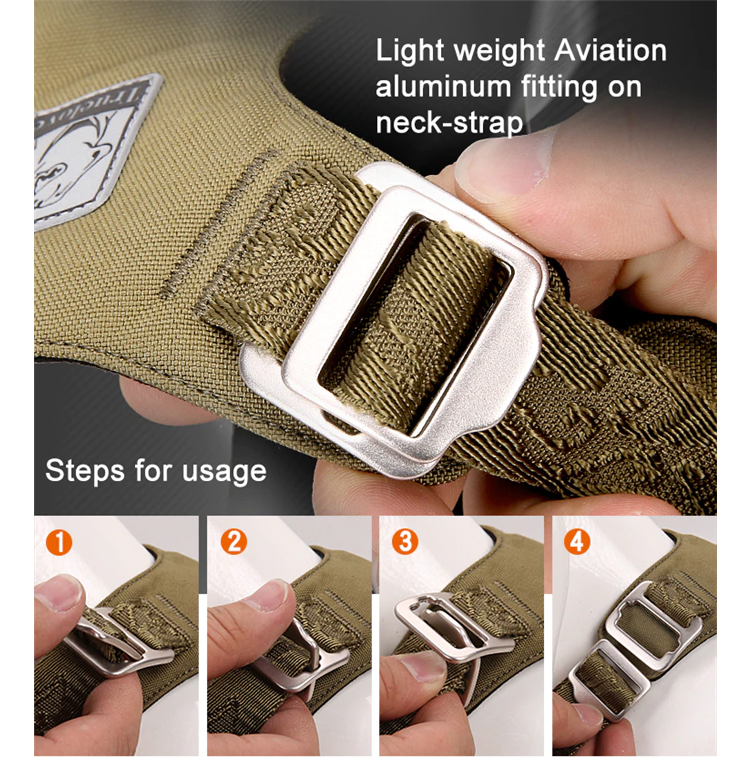 Light weight Aviation aluminum fitting on neck-strap

Truelove

Steps for usage

1

2

3

4